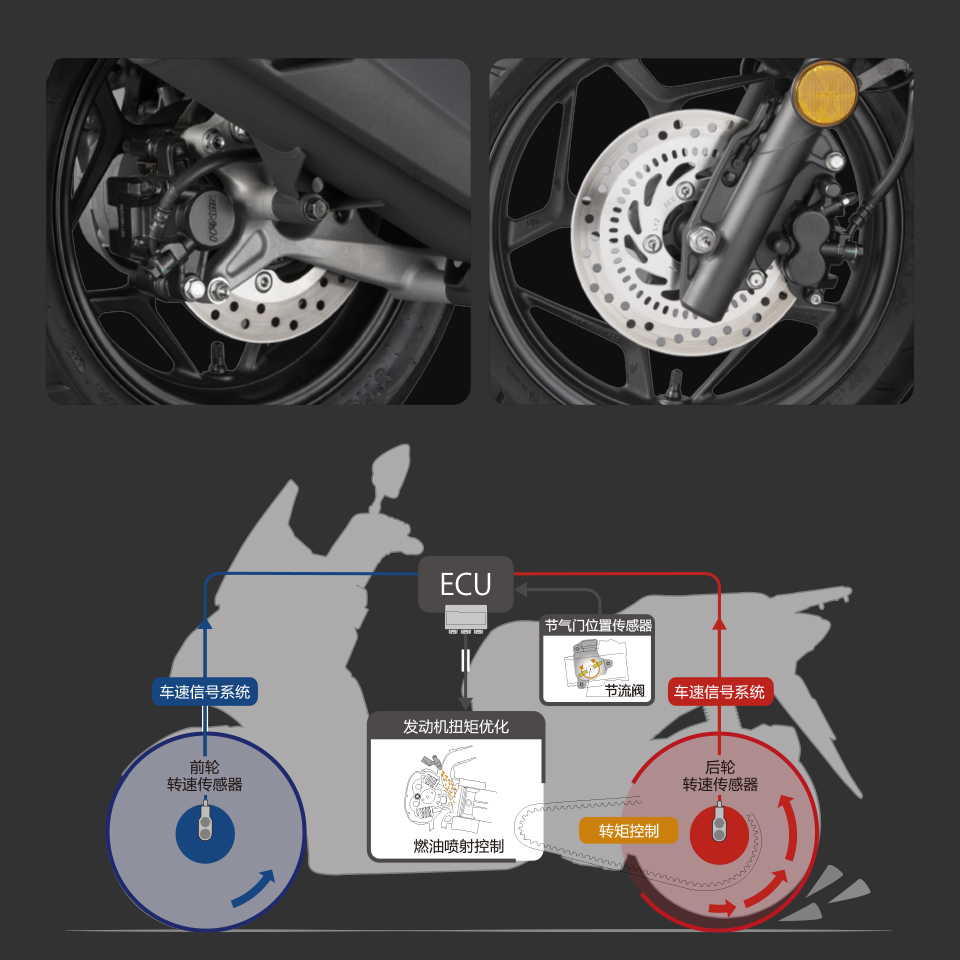 ECU

节气门位置传感器

节流阀

车速信号系统

车速信号系统

发动机扭矩优化

燃油喷射控制

前轮
转速传感器

后轮
转速传感器

转矩控制